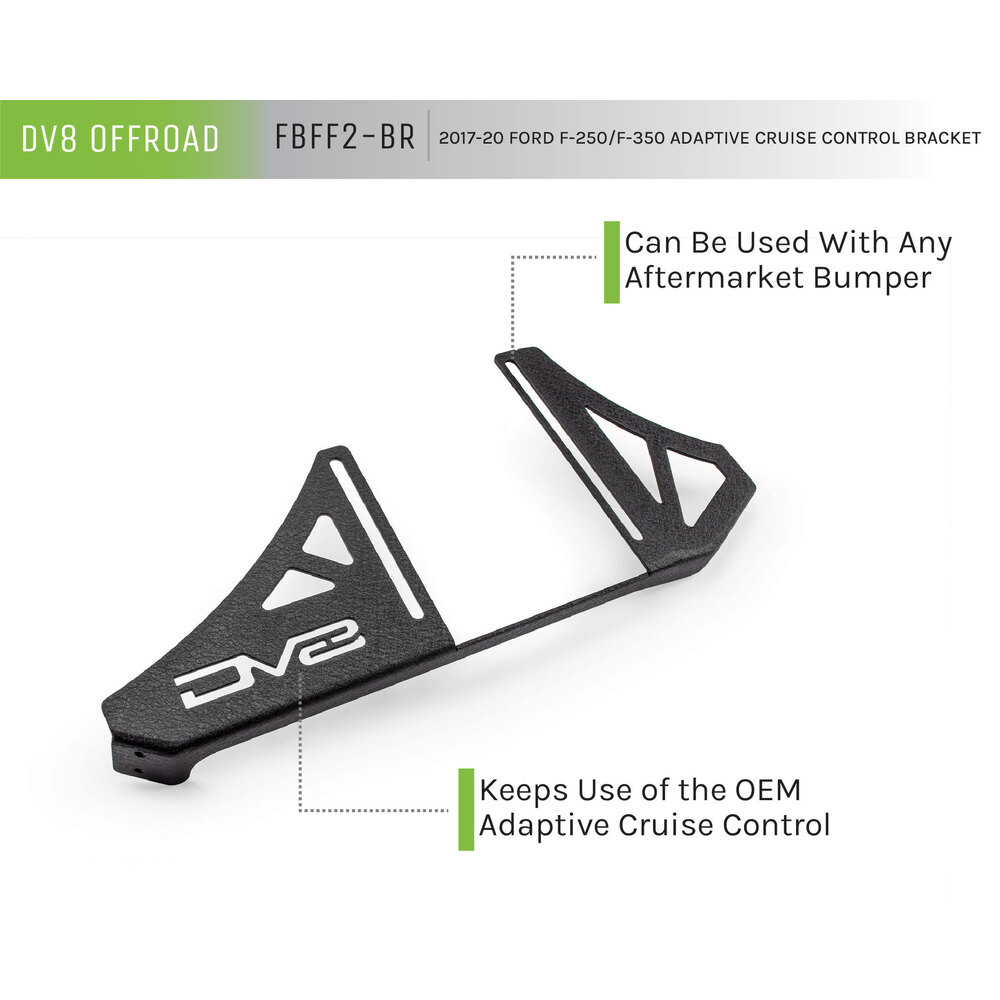 DV8 OFFROAD FBFF2-BR 2017-20 FORD F-250/F-350 ADAPTIVE CRUISE CONTROL BRACKET

Can Be Used With Any Aftermarket Bumper

DV8

Keeps Use of the OEM Adaptive Cruise Control